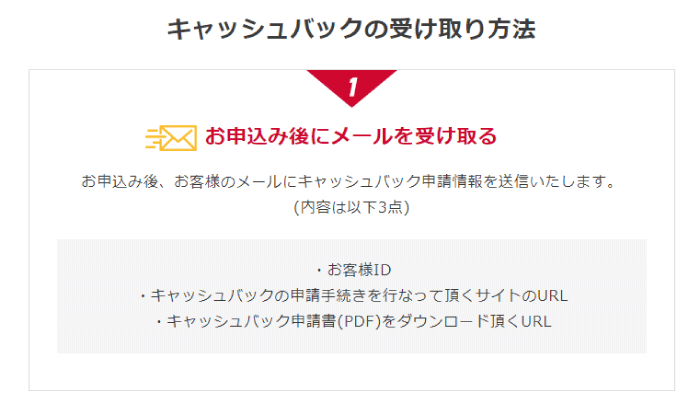 キャッシュバックの受け取り方法

1

お申込み後にメールを受け取る

お申込み後、お客様のメールにキャッシュバック申請情報を送信いたします。
(内容は以下3点)

・お客様ID
・キャッシュバックの申請手続きを行なって頂くサイトのURL
・キャッシュバック申請書(PDF)をダウンロード頂くURL